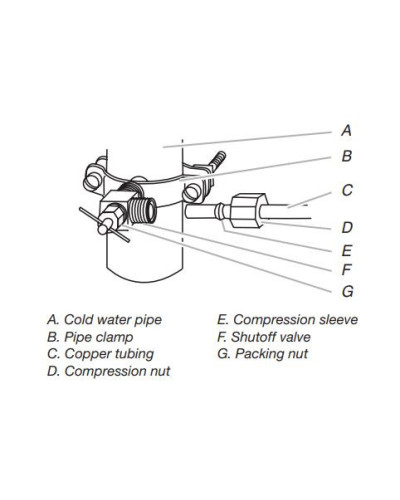 A
B
C
D
E
F
G

A. Cold water pipe
B. Pipe clamp
C. Copper tubing
D. Compression nut

E. Compression sleeve
F. Shutoff valve
G. Packing nut