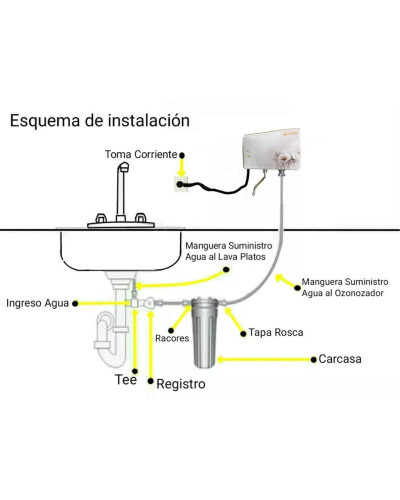 Esquema de instalación

Toma Corriente

Manguera Suministro Agua al Lava Platos

Manguera Suministro Agua al Ozonozador

Ingreso Agua

Racores

Tapa Rosca

Carcasa

Tee

Registro